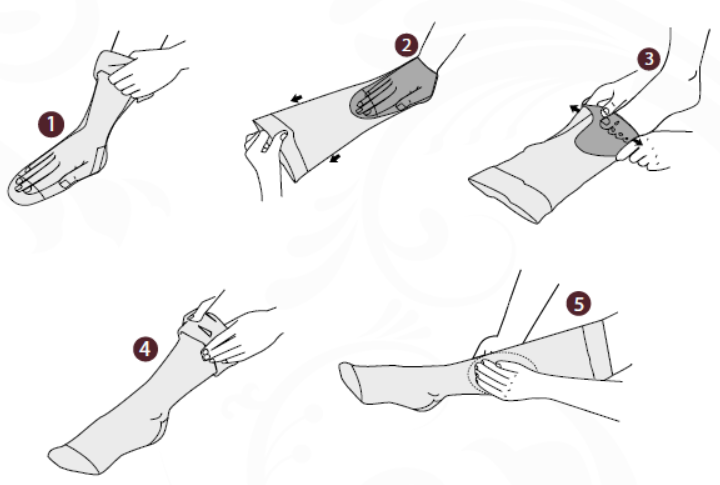 1

2

3

4

5